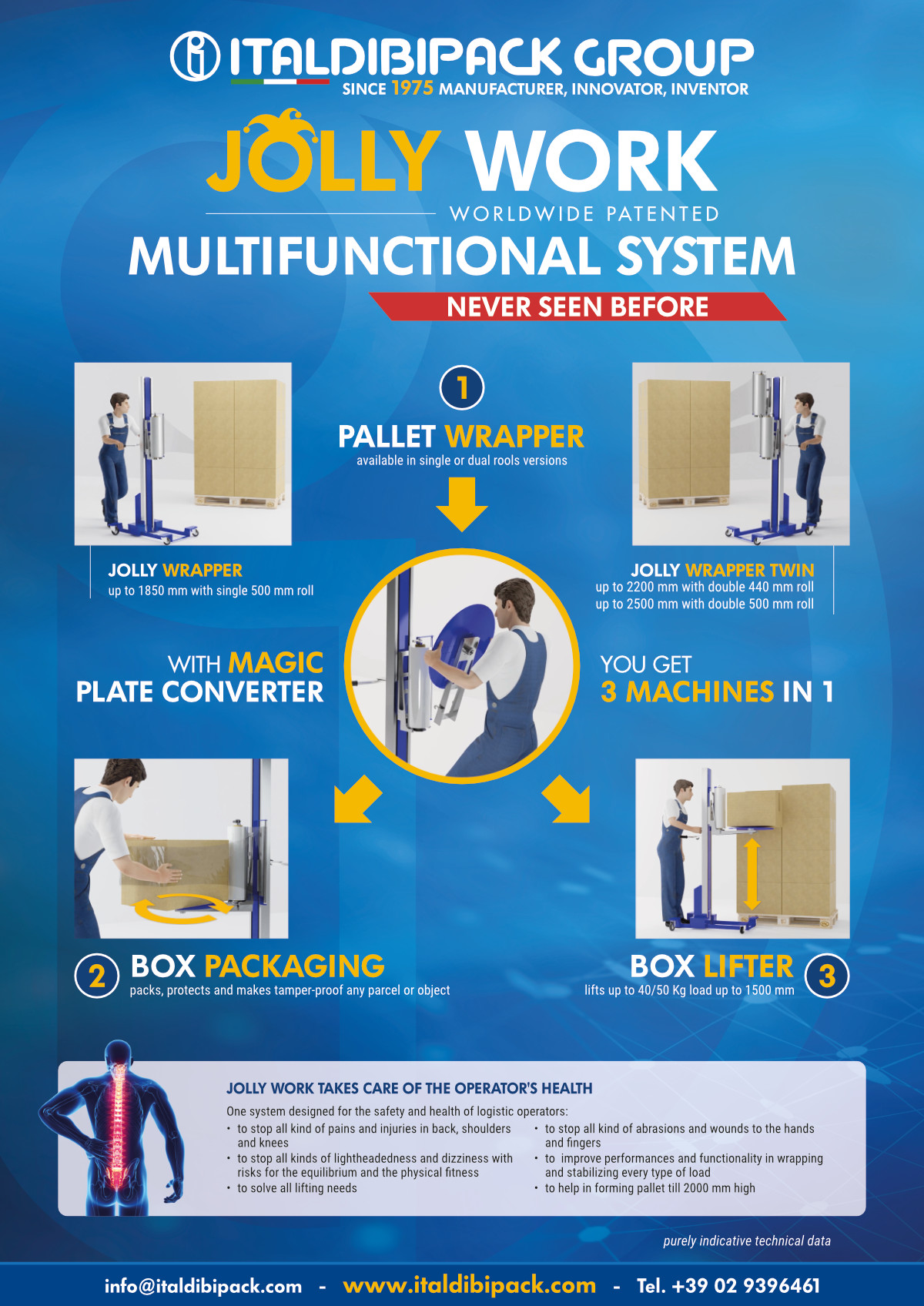 ITALDIBIPACK GROUP
SINCE 1975 MANUFACTURER, INNOVATOR, INVENTOR

JOLLY WORK
WORLDWIDE PATENTED
MULTIFUNCTIONAL SYSTEM
NEVER SEEN BEFORE

1
PALLET WRAPPER
available in single or dual rools versions

JOLLY WRAPPER
up to 1850 mm with single 500 mm roll

JOLLY WRAPPER TWIN
up to 2200 mm with double 440 mm roll
up to 2500 mm with double 500 mm roll

WITH MAGIC
PLATE CONVERTER

YOU GET
3 MACHINES IN 1

2 BOX PACKAGING
packs, protects and makes tamper-proof any parcel or object

BOX LIFTER 3
lifts up to 40/50 Kg load up to 1500 mm

JOLLY WORK TAKES CARE OF THE OPERATOR'S HEALTH
One system designed for the safety and health of logistic operators:
• to stop all kind of pains and injuries in back, shoulders and knees
• to stop all kinds of lightheadedness and dizziness with risks for the equilibrium and the physical fitness
• to solve all lifting needs
• to stop all kind of abrasions and wounds to the hands and fingers
• to improve performances and functionality in wrapping and stabilizing every type of load
• to help in forming pallet till 2000 mm high

purely indicative technical data

info@italdibipack.com - www.italdibipack.com - Tel. +39 02 9396461